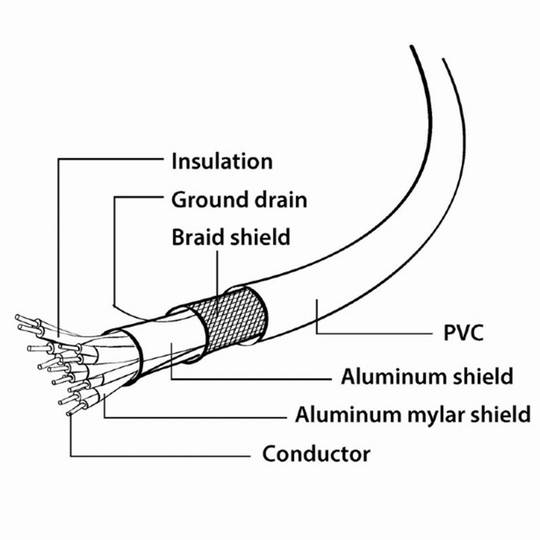 Insulation
Ground drain
Braid shield
PVC
Aluminum shield
Aluminum mylar shield
Conductor