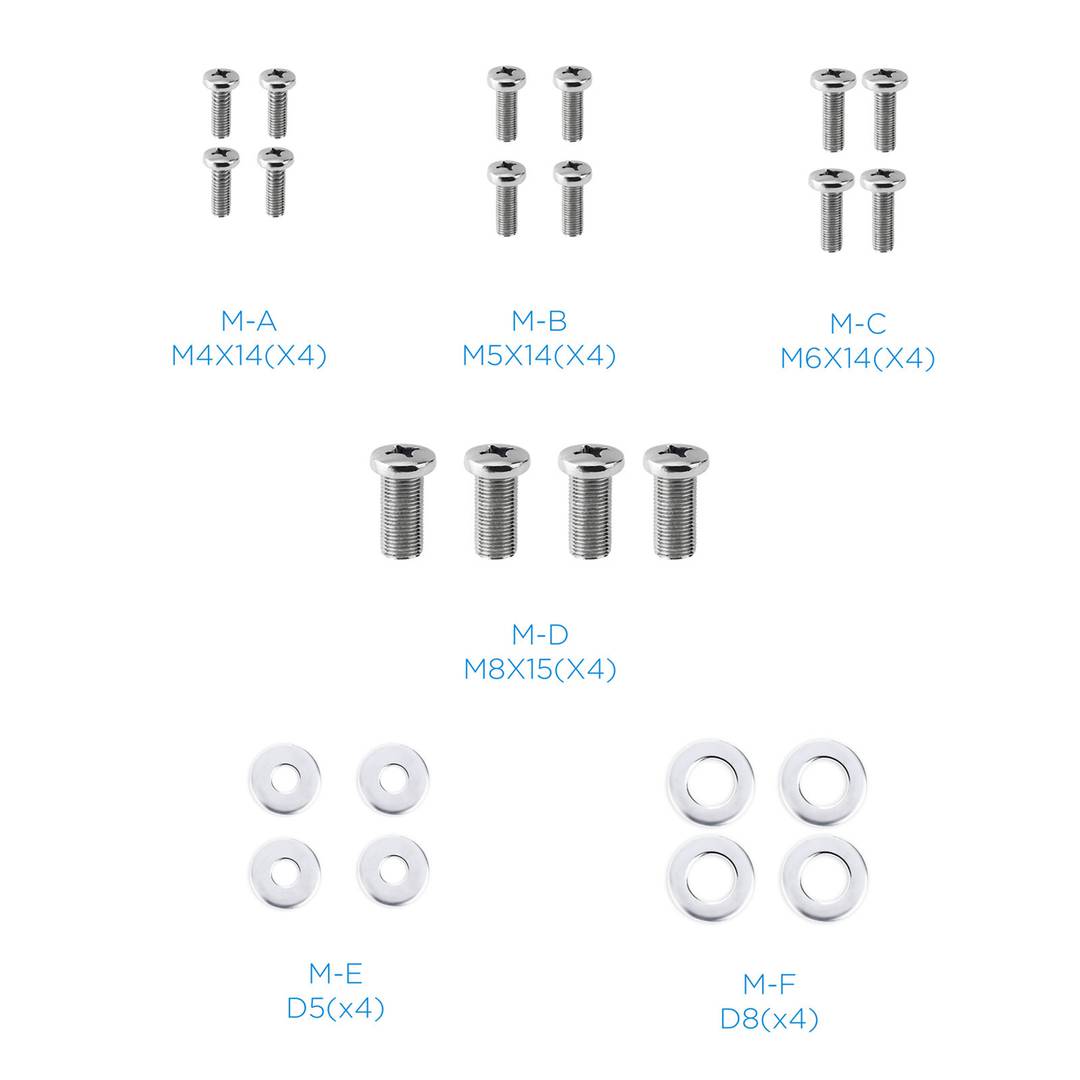 M-A
M4X14(X4)

M-B
M5X14(X4)

M-C
M6X14(X4)

M-D
M8X15(X4)

M-E
D5(x4)

M-F
D8(x4)