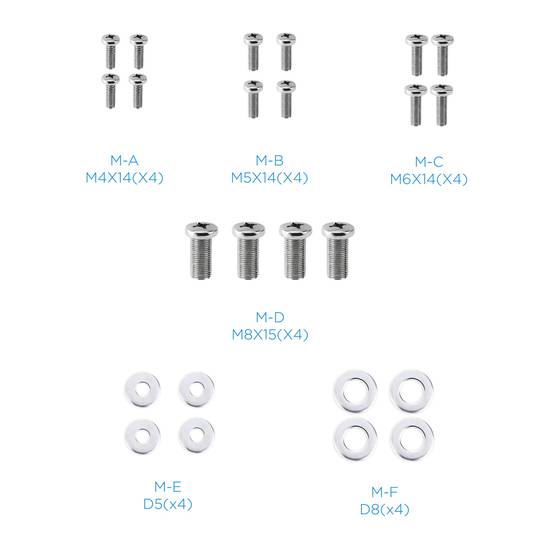 M-A
M4X14(X4)

M-B
M5X14(X4)

M-C
M6X14(X4)

M-D
M8X15(X4)

M-E
D5(x4)

M-F
D8(x4)