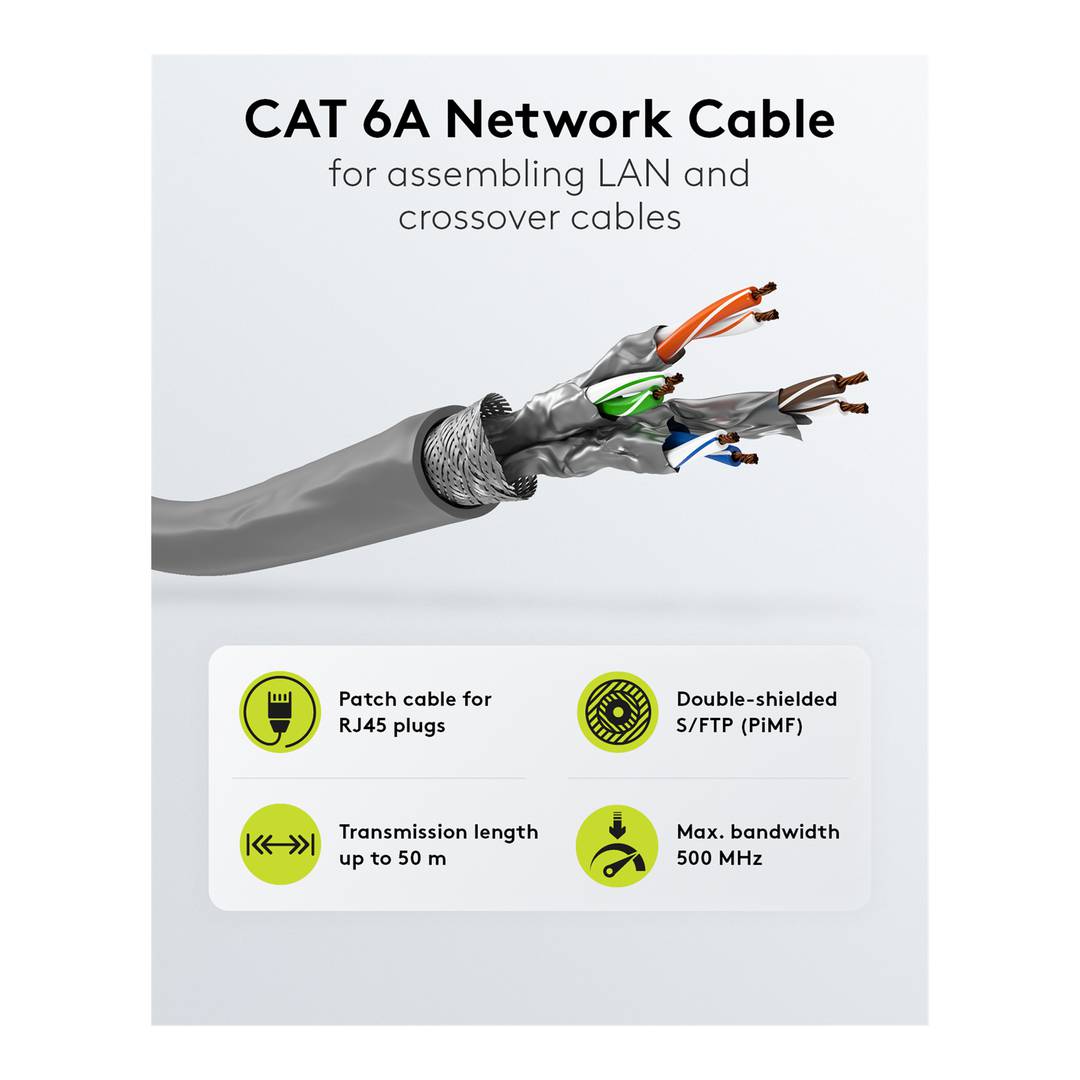 CAT 6A Network Cable
for assembling LAN and crossover cables

Patch cable for RJ45 plugs

Double-shielded S/FTP (PiMF)

Transmission length up to 50 m

Max. bandwidth 500 MHz