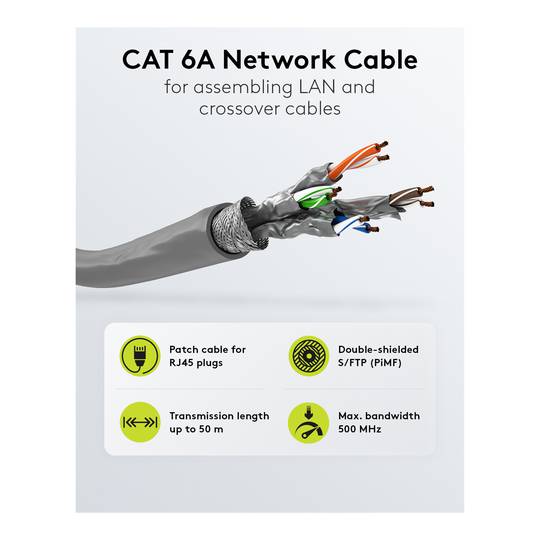 CAT 6A Network Cable
for assembling LAN and crossover cables

Patch cable for RJ45 plugs

Double-shielded S/FTP (PiMF)

Transmission length up to 50 m

Max. bandwidth 500 MHz