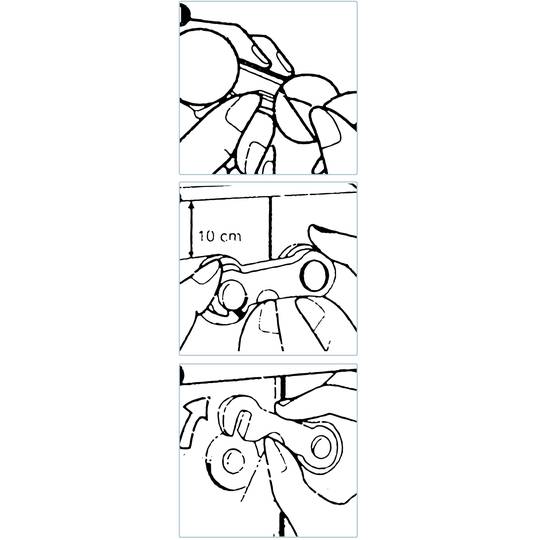 10 cm