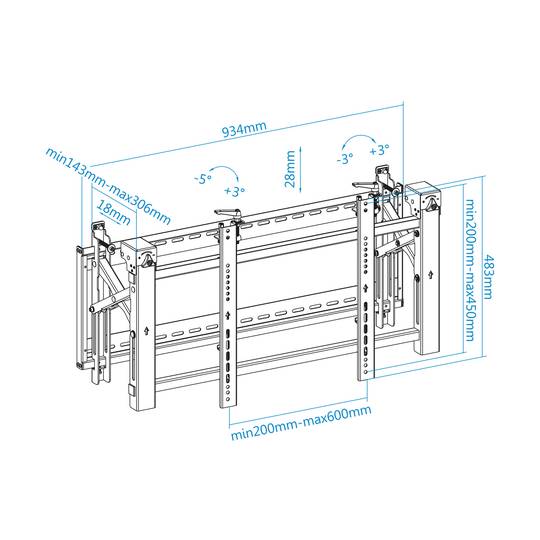 934mm

min143mm-max306mm

18mm

-5°

+3°

28mm

-3°

+3°

min200mm-max450mm

483mm

min200mm-max600mm