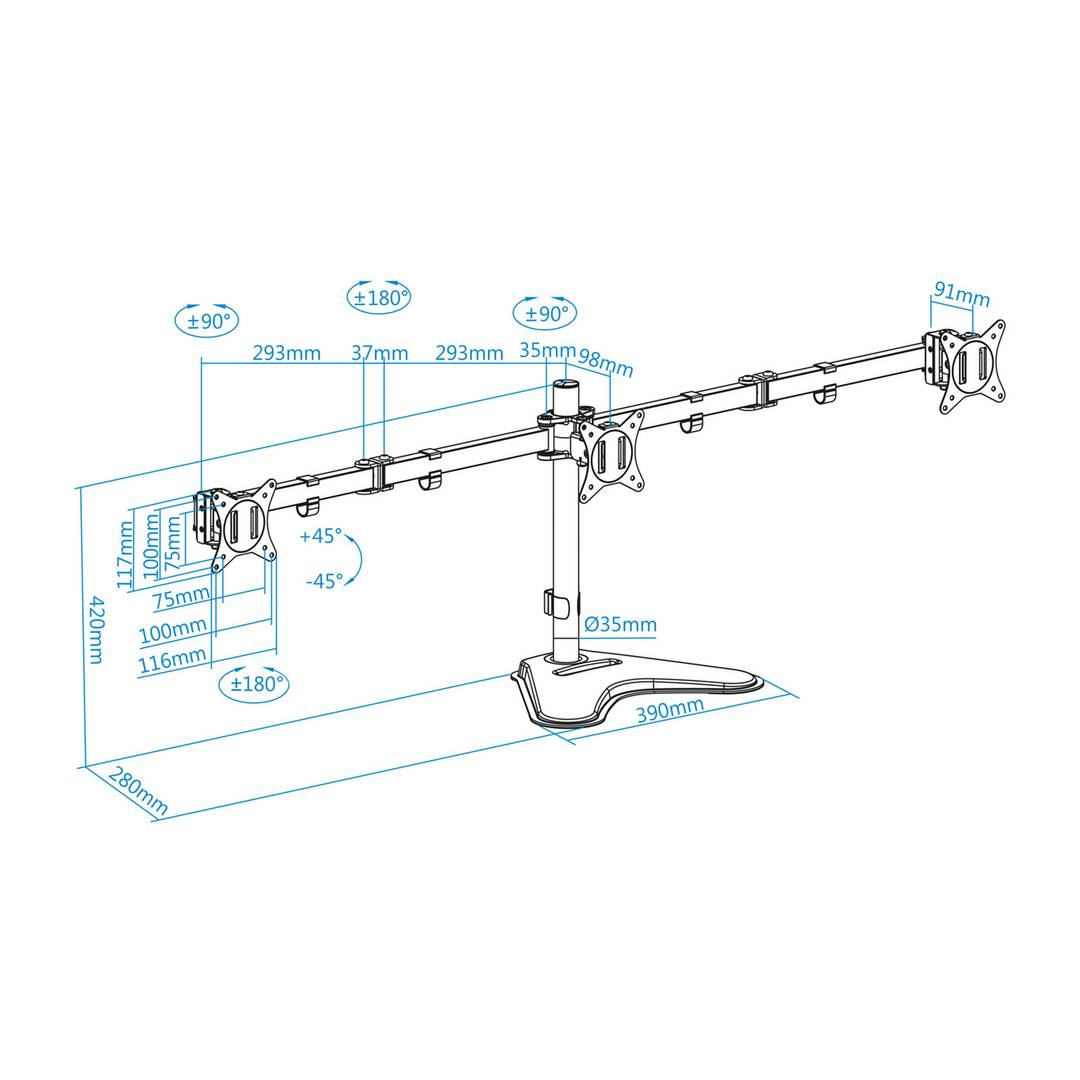 ±180°
±90°
±90°
91mm
293mm 37mm 293mm 35mm 98mm
117mm 100mm 75mm
+45°
-45°
75mm
100mm
116mm
±180°
Ø35mm
420mm
390mm
280mm