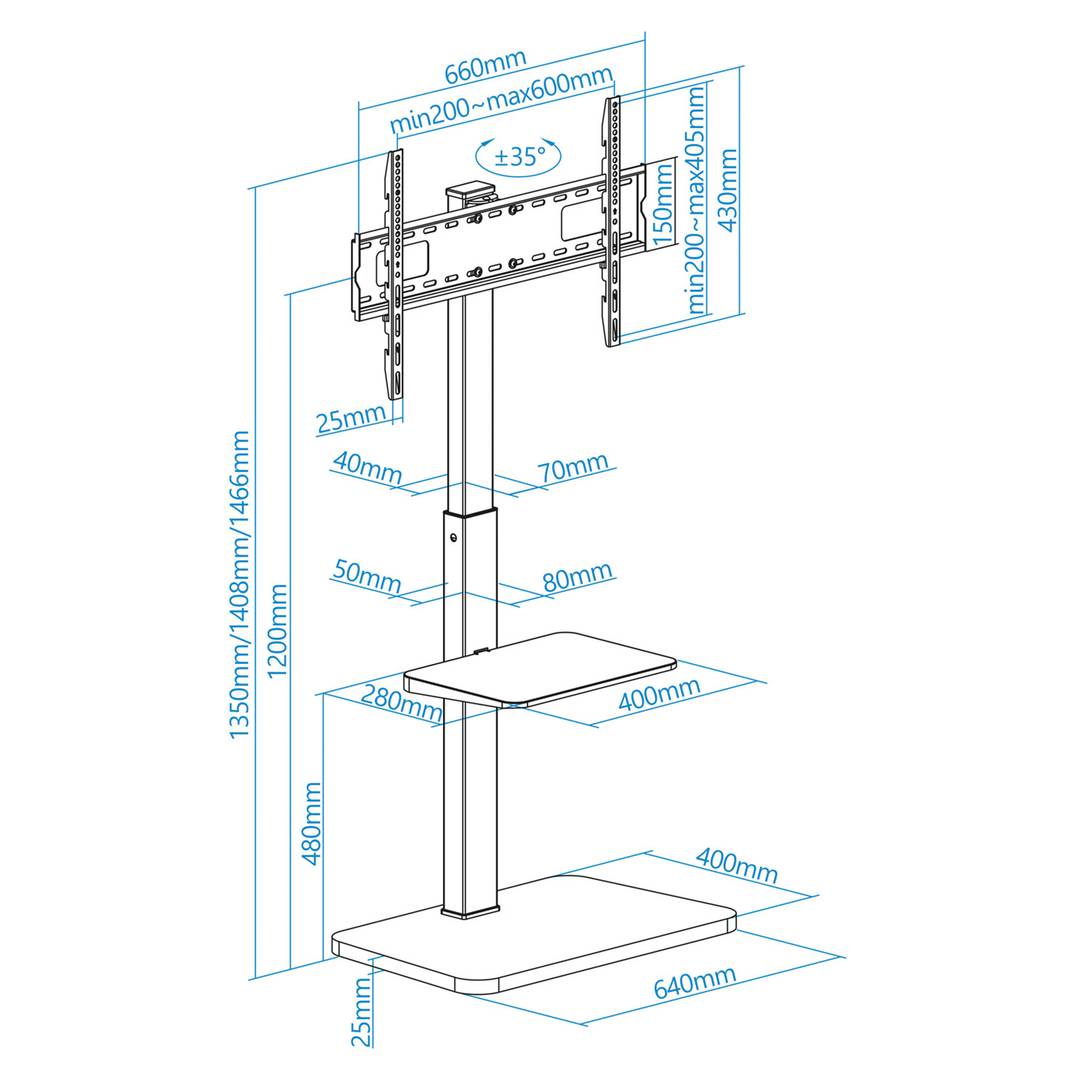 660mm
min200~max600mm
±35°
150mm
min200~max405mm
430mm
25mm
40mm
70mm
50mm
80mm
1350mm/1408mm/1466mm
1200mm
280mm
400mm
480mm
400mm
640mm
25mm