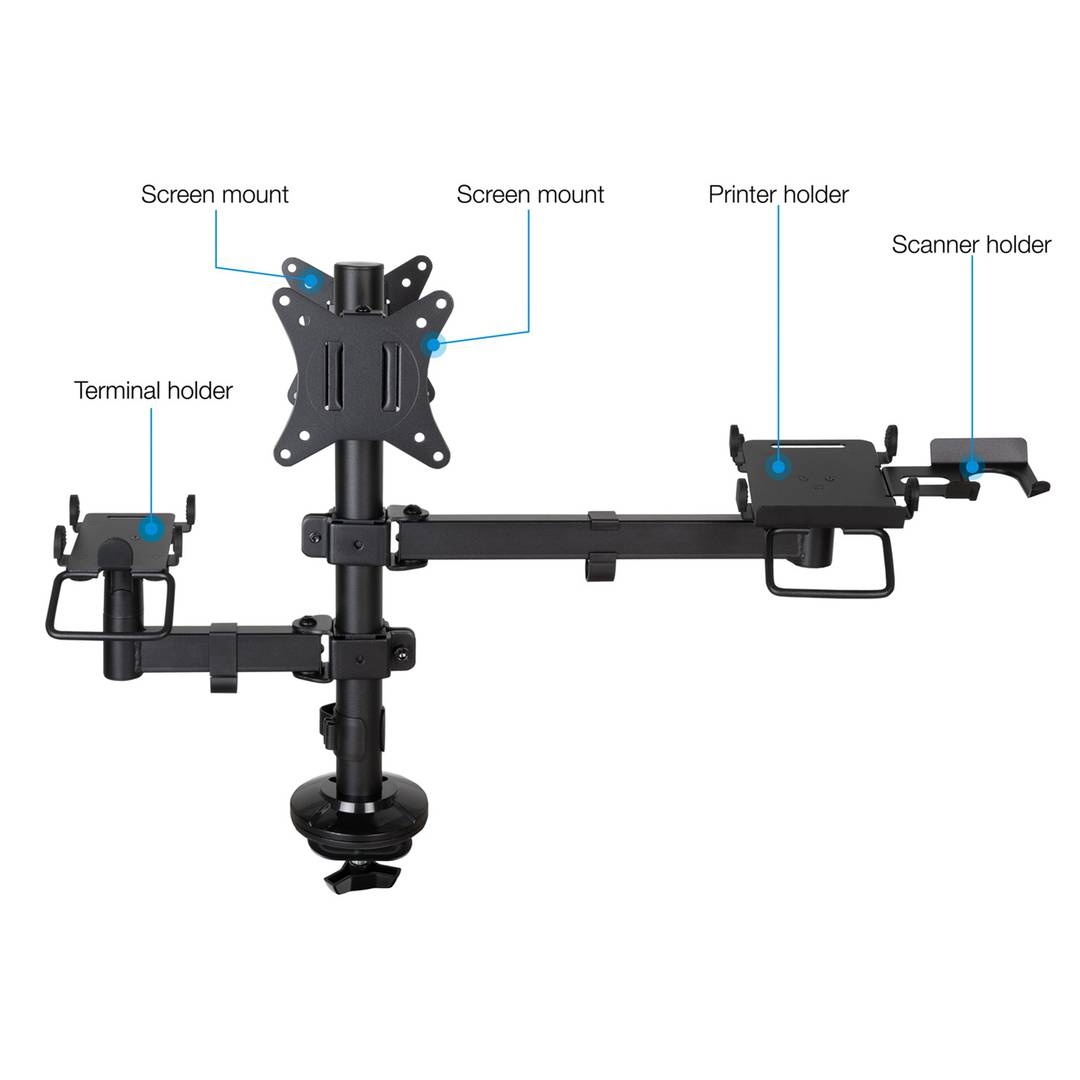 Screen mount
Screen mount
Printer holder
Scanner holder
Terminal holder