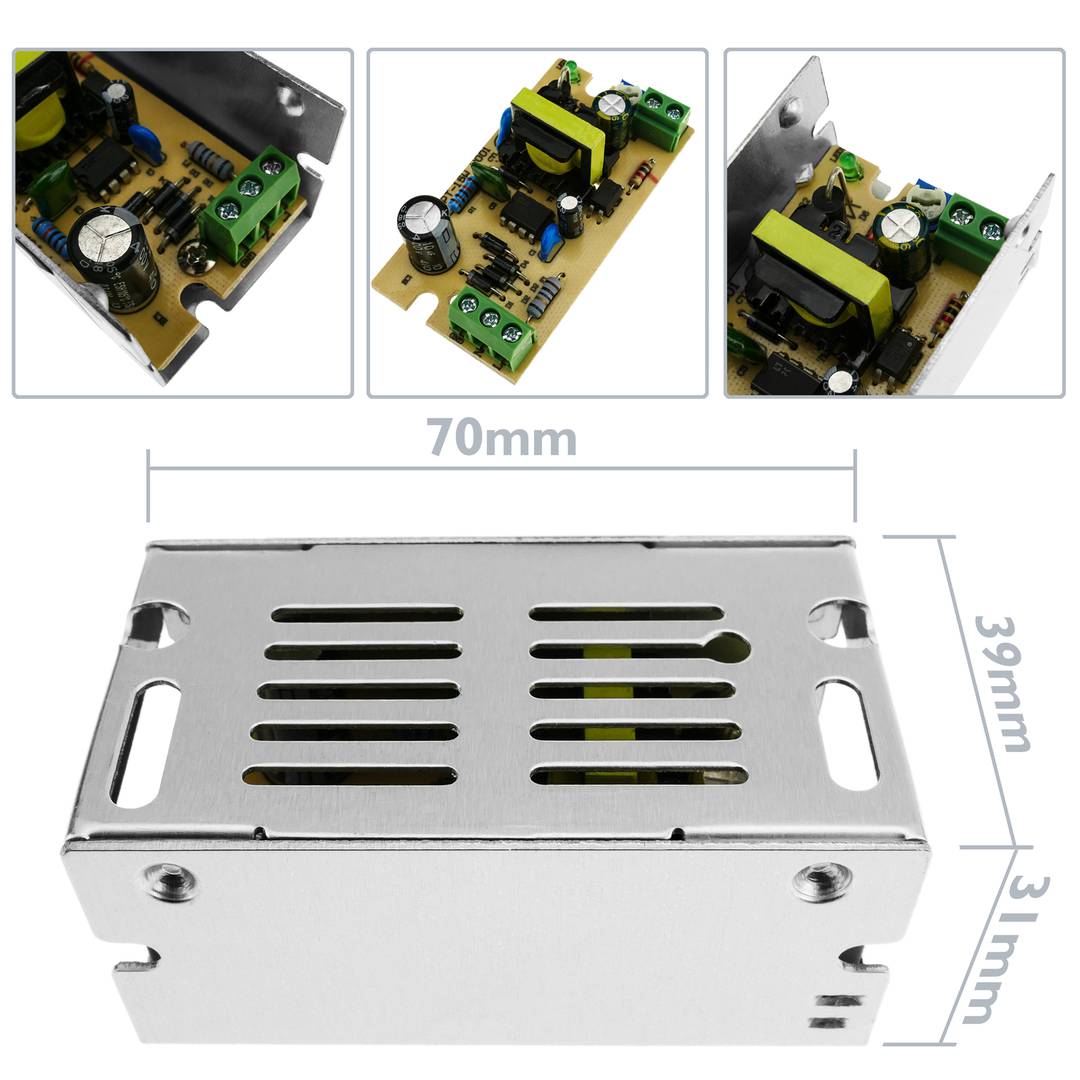 70mm

39mm

31mm