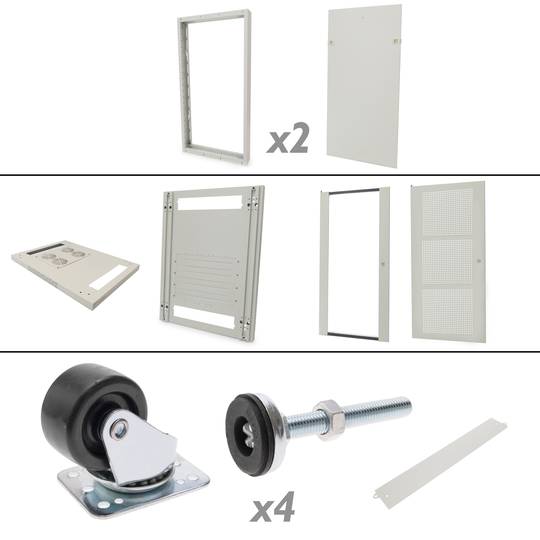 x2

x4