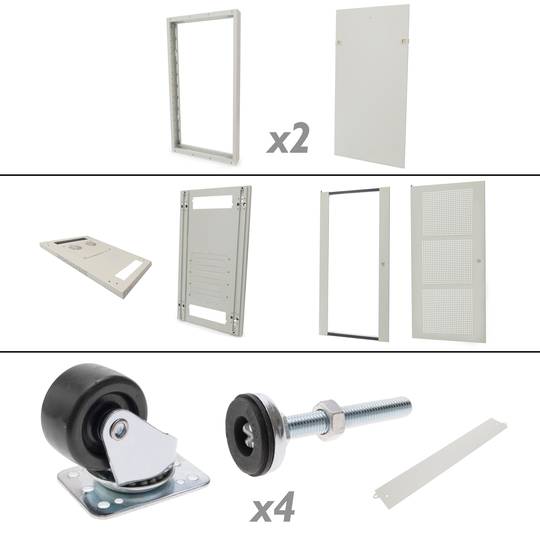 x2

x4